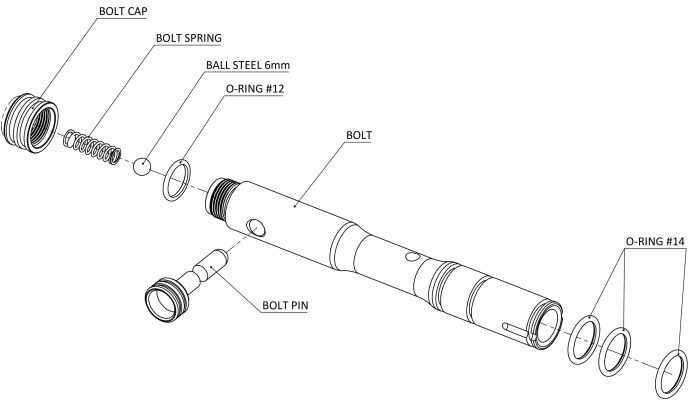 BOLT CAP
BOLT SPRING
BALL STEEL 6mm
O-RING #12
BOLT
O-RING #14
BOLT PIN